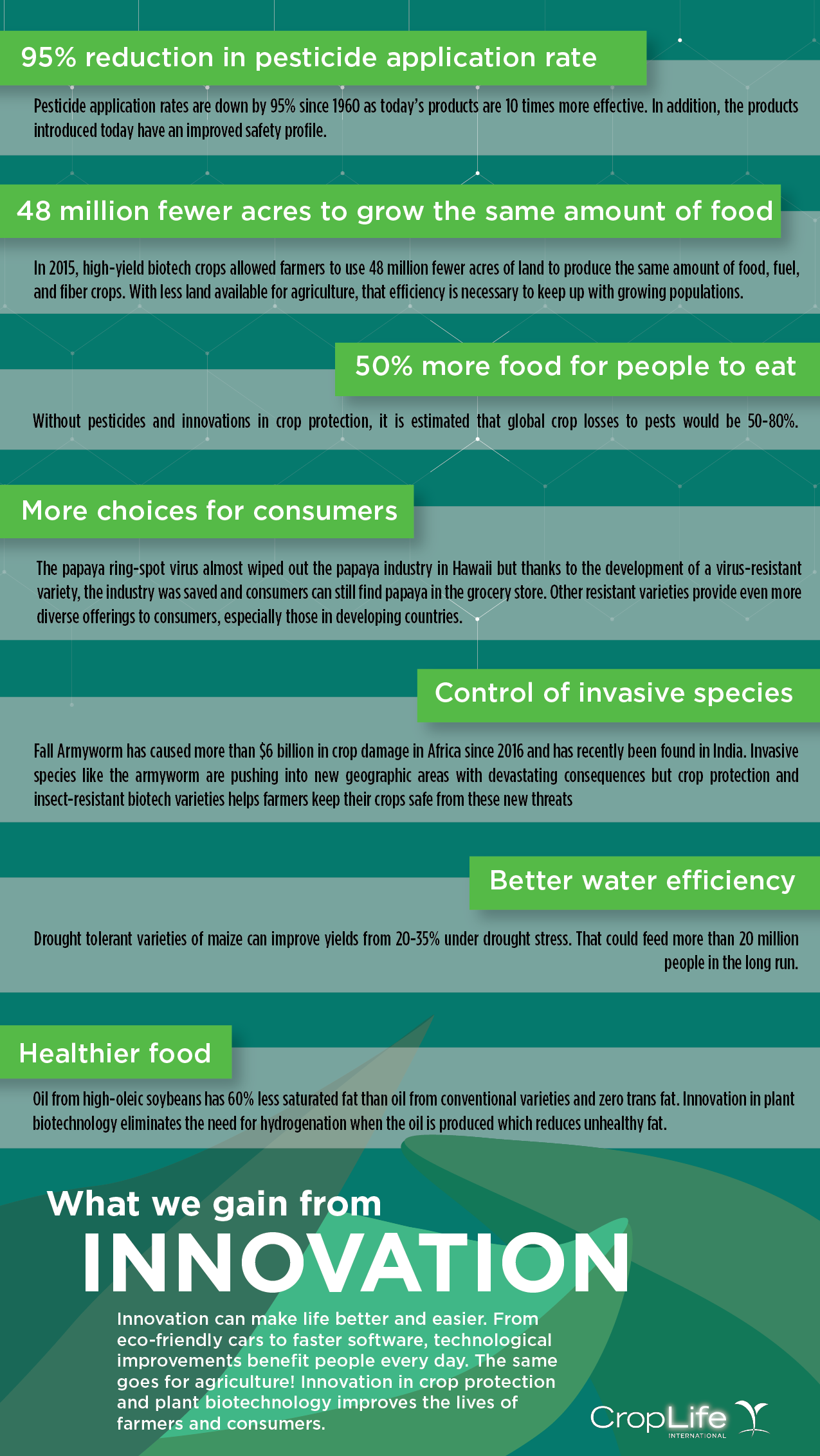 95% reduction in pesticide application rate

Pesticide application rates are down by 95% since 1960 as today's products are 10 times more effective. In addition, the products introduced today have an improved safety profile.

48 million fewer acres to grow the same amount of food

In 2015, high-yield biotech crops allowed farmers to use 48 million fewer acres of land to produce the same amount of food, fuel, and fiber crops. With less land available for agriculture, that efficiency is necessary to keep up with growing populations.

50% more food for people to eat

Without pesticides and innovations in crop protection, it is estimated that global crop losses to pests would be 50-80%.

More choices for consumers

The papaya ring-spot virus almost wiped out the papaya industry in Hawaii but thanks to the development of a virus-resistant variety, the industry was saved and consumers can still find papaya in the grocery store. Other resistant varieties provide even more diverse offerings to consumers, especially those in developing countries.

Control of invasive species

Fall Armyworm has caused more than $6 billion in crop damage in Africa since 2016 and has recently been found in India. Invasive species like the armyworm are pushing into new geographic areas with devastating consequences but crop protection and insect-resistant biotech varieties helps farmers keep their crops safe from these new threats

Better water efficiency

Drought tolerant varieties of maize can improve yields from 20-35% under drought stress. That could feed more than 20 million people in the long run.

Healthier food

Oil from high-oleic soybeans has 60% less saturated fat than oil from conventional varieties and zero trans fat. Innovation in plant biotechnology eliminates the need for hydrogenation when the oil is produced which reduces unhealthy fat.

What we gain from
INNOVATION

Innovation can make life better and easier. From eco-friendly cars to faster software, technological improvements benefit people every day. The same goes for agriculture! Innovation in crop protection and plant biotechnology improves the lives of farmers and consumers.

CropLife
INTERNATIONAL