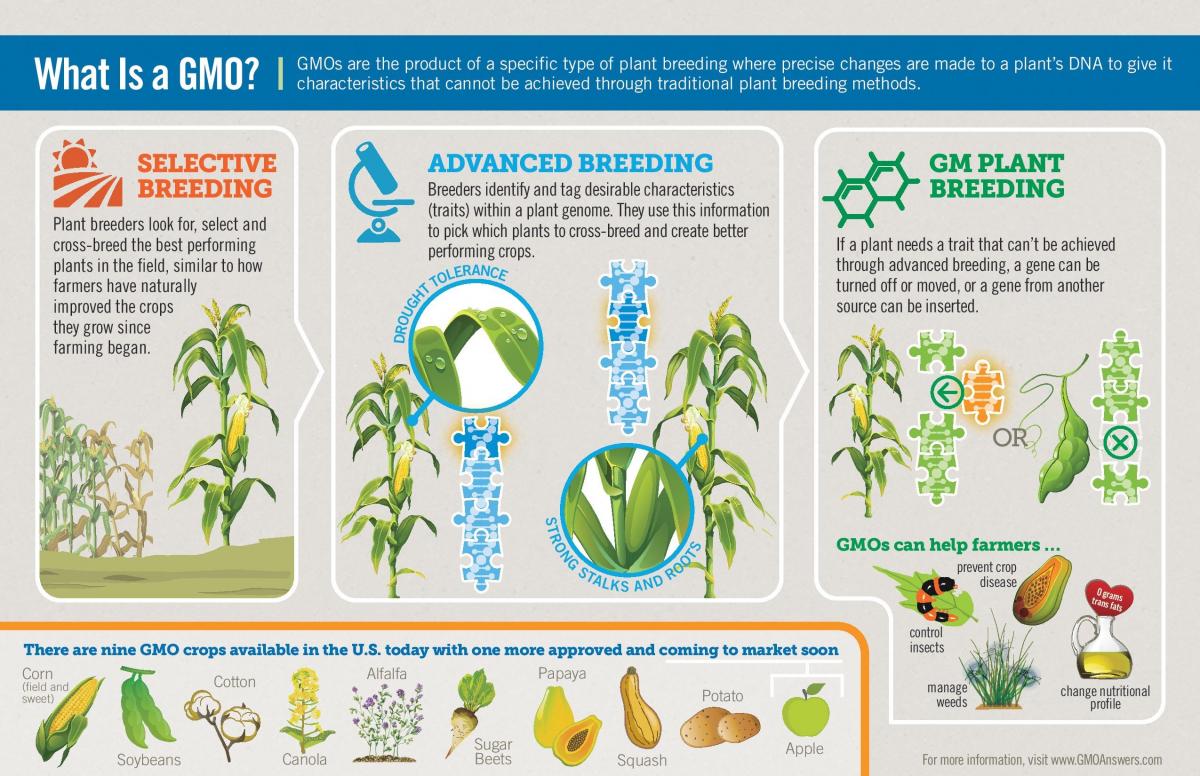 What Is a GMO? GMOs are the product of a specific type of plant breeding where precise changes are made to a plant's DNA to give it characteristics that cannot be achieved through traditional plant breeding methods.

SELECTIVE BREEDING

Plant breeders look for, select and cross-breed the best performing plants in the field, similar to how farmers have naturally improved the crops they grow since farming began.

ADVANCED BREEDING

Breeders identify and tag desirable characteristics (traits) within a plant genome. They use this information to pick which plants to cross-breed and create better performing crops.

DROUGHT TOLERANCE

STRONG STALKS AND ROOTS

GM PLANT BREEDING

If a plant needs a trait that can't be achieved through advanced breeding, a gene can be turned off or moved, or a gene from another source can be inserted.

OR

GMOs can help farmers ...

prevent crop disease

control insects

manage weeds

0 grams trans fats

change nutritional profile

There are nine GMO crops available in the U.S. today with one more approved and coming to market soon

Corn (field and sweet)

Soybeans

Cotton

Canola

Alfalfa

Sugar Beets

Papaya

Squash

Potato

Apple

For more information, visit www.GMOAnswers.com