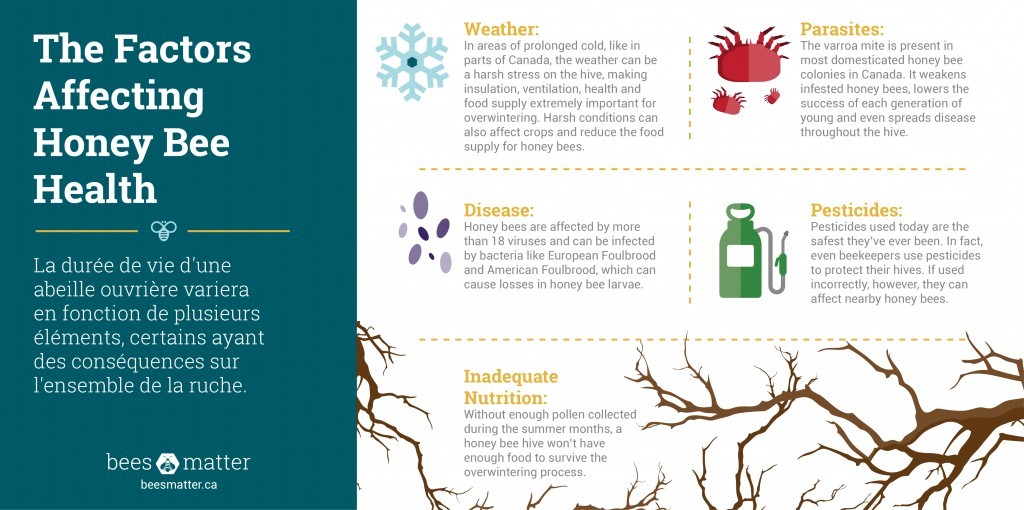 The Factors Affecting Honey Bee Health

La durée de vie d'une abeille ouvrière variera en fonction de plusieurs éléments, certains ayant des conséquences sur l'ensemble de la ruche.

bees matter
beesmatter.ca

Weather:
In areas of prolonged cold, like in parts of Canada, the weather can be a harsh stress on the hive, making insulation, ventilation, health and food supply extremely important for overwintering. Harsh conditions can also affect crops and reduce the food supply for honey bees.

Parasites:
The varroa mite is present in most domesticated honey bee colonies in Canada. It weakens infested honey bees, lowers the success of each generation of young and even spreads disease throughout the hive.

Disease:
Honey bees are affected by more than 18 viruses and can be infected by bacteria like European Foulbrood and American Foulbrood, which can cause losses in honey bee larvae.

Pesticides:
Pesticides used today are the safest they've ever been. In fact, even beekeepers use pesticides to protect their hives. If used incorrectly, however, they can affect nearby honey bees.

Inadequate Nutrition:
Without enough pollen collected during the summer months, a honey bee hive won't have enough food to survive the overwintering process.