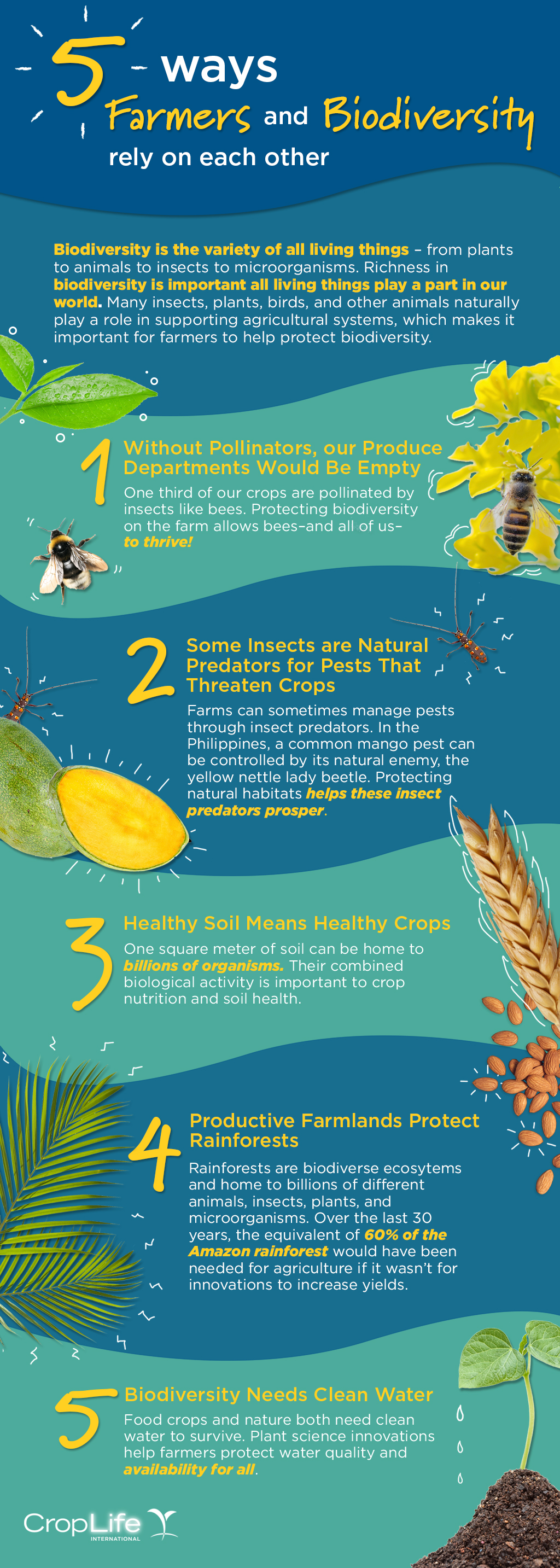 5 ways Farmers and Biodiversity rely on each other

Biodiversity is the variety of all living things – from plants to animals to insects to microorganisms. Richness in biodiversity is important all living things play a part in our world. Many insects, plants, birds, and other animals naturally play a role in supporting agricultural systems, which makes it important for farmers to help protect biodiversity.

1 Without Pollinators, our Produce Departments Would Be Empty

One third of our crops are pollinated by insects like bees. Protecting biodiversity on the farm allows bees–and all of us– to thrive!

2 Some Insects are Natural Predators for Pests That Threaten Crops

Farms can sometimes manage pests through insect predators. In the Philippines, a common mango pest can be controlled by its natural enemy, the yellow nettle lady beetle. Protecting natural habitats helps these insect predators prosper.

3 Healthy Soil Means Healthy Crops

One square meter of soil can be home to billions of organisms. Their combined biological activity is important to crop nutrition and soil health.

4 Productive Farmlands Protect Rainforests

Rainforests are biodiverse ecosytems and home to billions of different animals, insects, plants, and microorganisms. Over the last 30 years, the equivalent of 60% of the Amazon rainforest would have been needed for agriculture if it wasn't for innovations to increase yields.

5 Biodiversity Needs Clean Water

Food crops and nature both need clean water to survive. Plant science innovations help farmers protect water quality and availability for all.

CropLife INTERNATIONAL